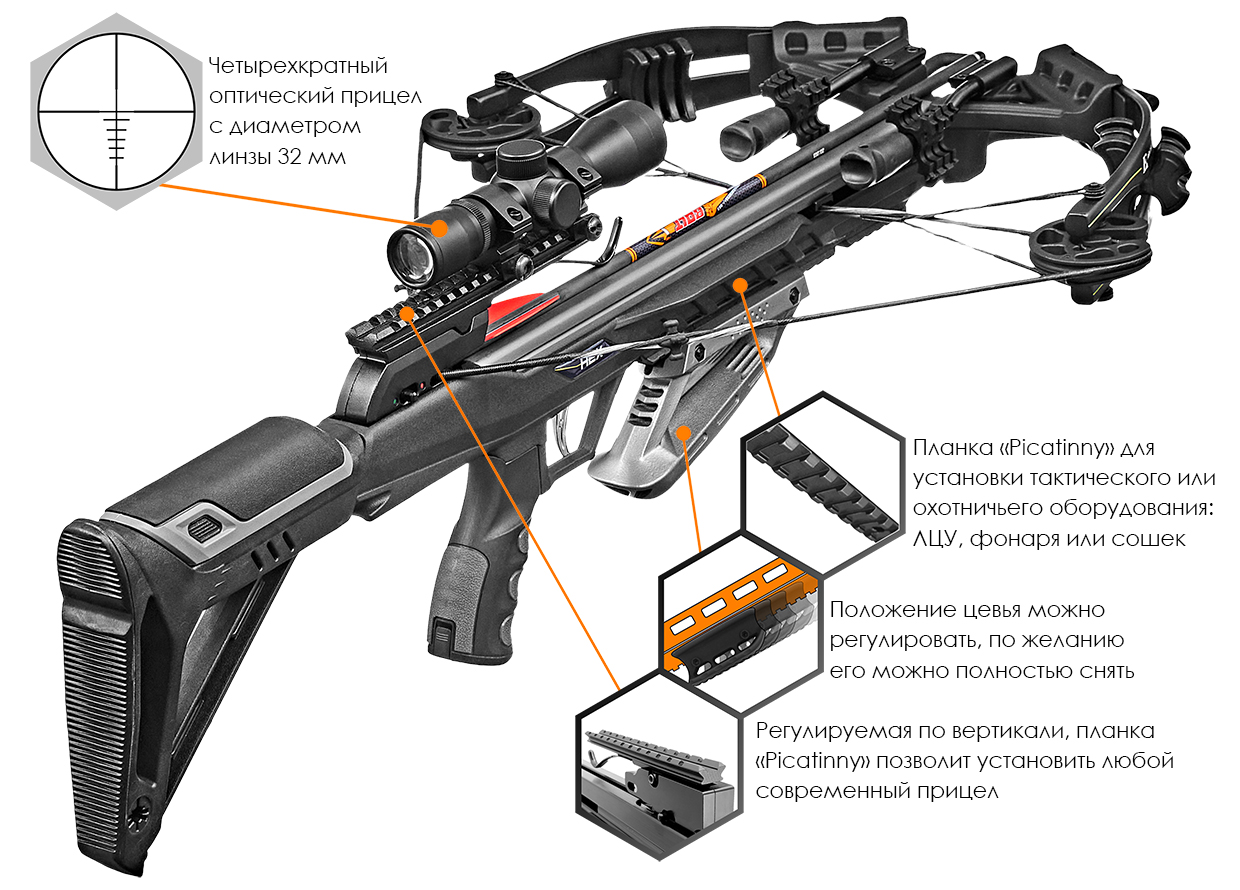 Четырехкратный оптический прицел с диаметром линзы 32 мм

Планка «Picatinny» для установки тактического или охотничьего оборудования: ЛЦУ, фонаря или сошек

Положение цевья можно регулировать, по желанию его можно полностью снять

Регулируемая по вертикали, планка «Picatinny» позволит установить любой современный прицел